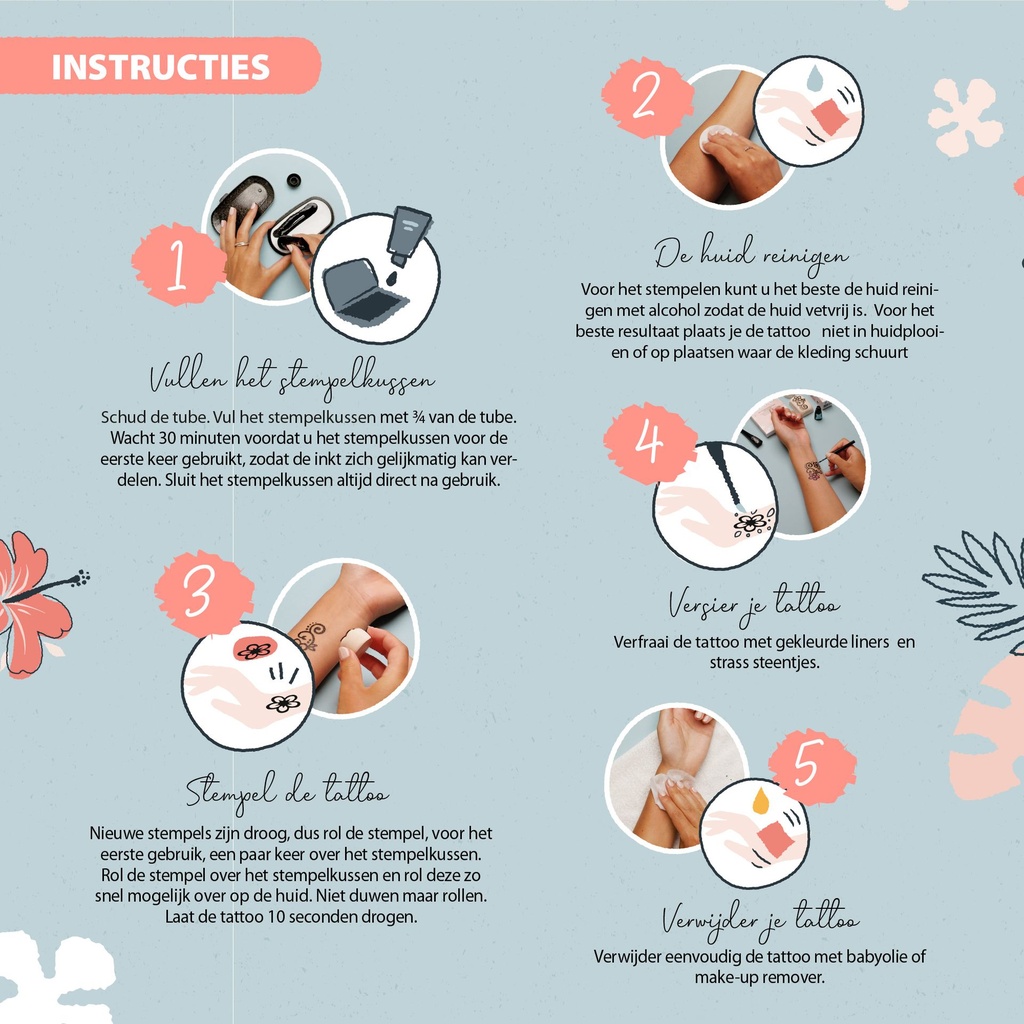 INSTRUCTIES

1

Vullen het stempelkussen

Schud de tube. Vul het stempelkussen met ¾ van de tube. Wacht 30 minuten voordat u het stempelkussen voor de eerste keer gebruikt, zodat de inkt zich gelijkmatig kan verdelen. Sluit het stempelkussen altijd direct na gebruik.

3

Stempel de tattoo

Nieuwe stempels zijn droog, dus rol de stempel, voor het eerste gebruik, een paar keer over het stempelkussen. Rol de stempel over het stempelkussen en rol deze zo snel mogelijk over op de huid. Niet duwen maar rollen. Laat de tattoo 10 seconden drogen.

2

De huid reinigen

Voor het stempelen kunt u het beste de huid reinigen met alcohol zodat de huid vetvrij is. Voor het beste resultaat plaats je de tattoo niet in huidplooien of op plaatsen waar de kleding schuurt

4

Versier je tattoo

Verfraai de tattoo met gekleurde liners en strass steentjes.

5

Verwijder je tattoo

Verwijder eenvoudig de tattoo met babyolie of make-up remover.